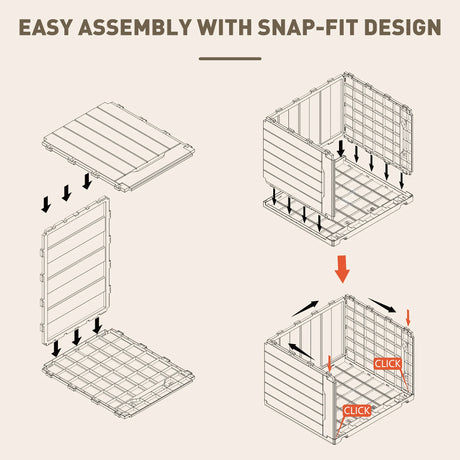 EASY ASSEMBLY WITH SNAP-FIT DESIGN

CLICK

CLICK