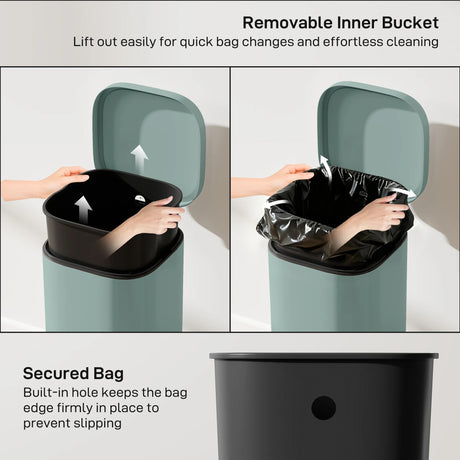 Removable Inner Bucket
Lift out easily for quick bag changes and effortless cleaning

Secured Bag
Built-in hole keeps the bag edge firmly in place to prevent slipping