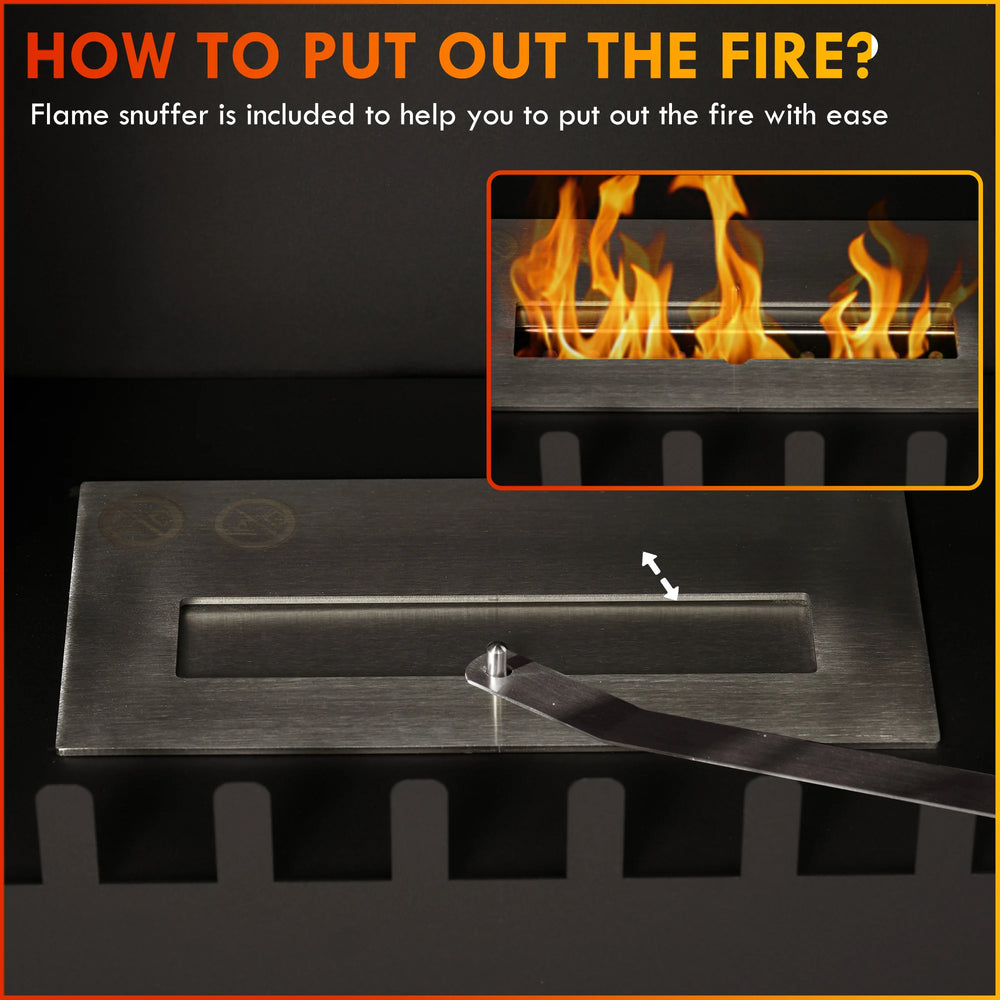 HOW TO PUT OUT THE FIRE?

Flame snuffer is included to help you to put out the fire with ease