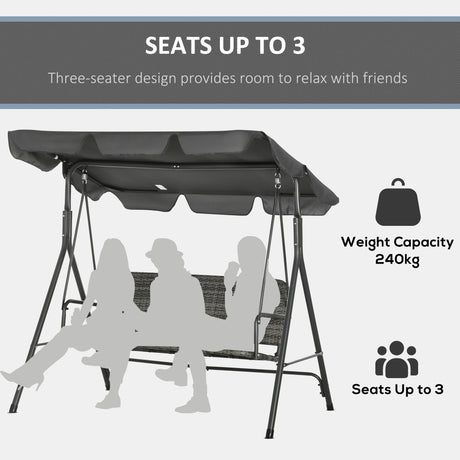 SEATS UP TO 3

Three-seater design provides room to relax with friends

Weight Capacity 240kg

Seats Up to 3