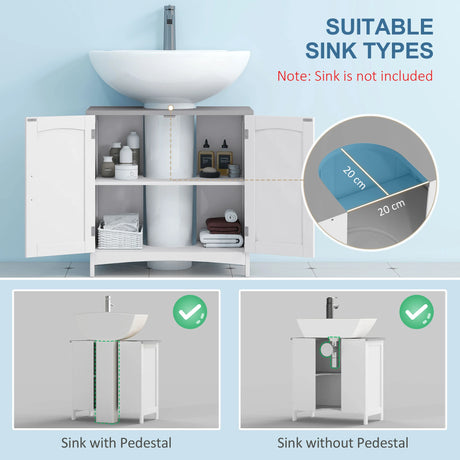 SUITABLE SINK TYPES

Note: Sink is not included

20 cm

20 cm

Sink with Pedestal

Sink without Pedestal