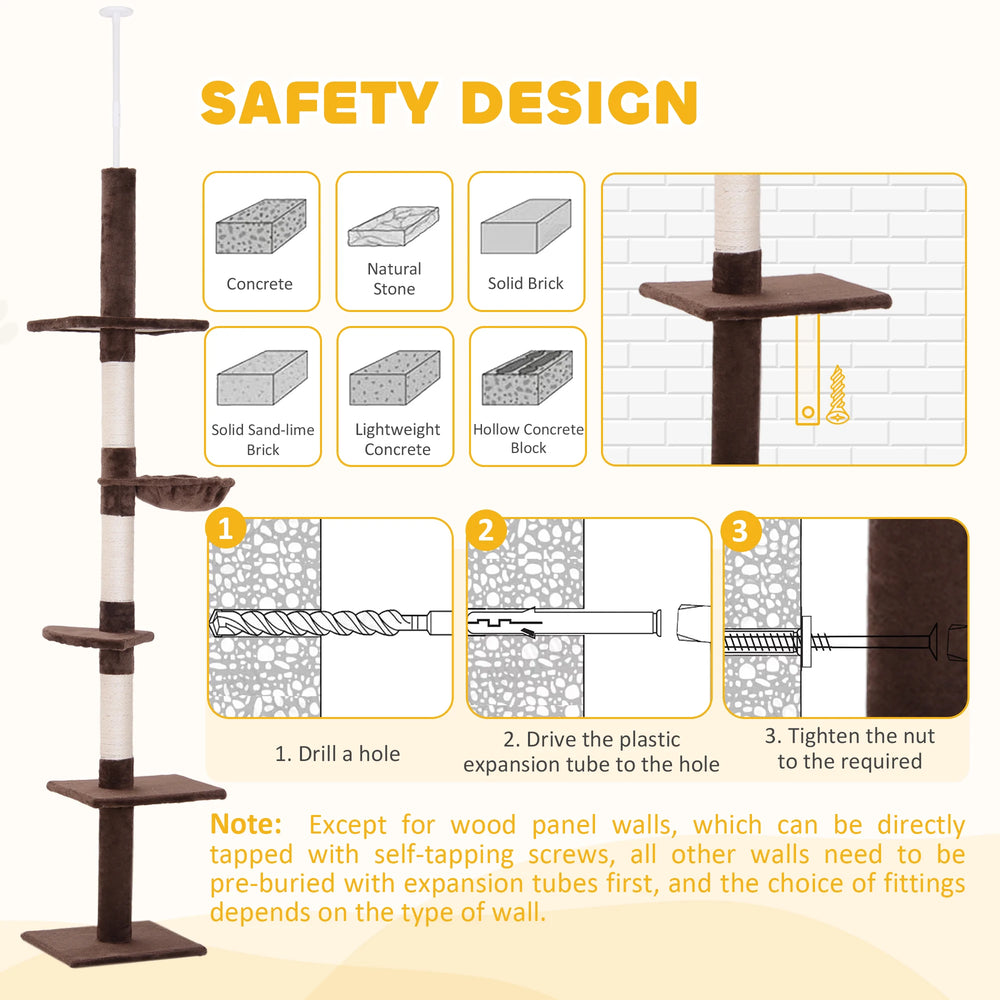 SAFETY DESIGN

Concrete

Natural Stone

Solid Brick

Solid Sand-lime Brick

Lightweight Concrete

Hollow Concrete Block

1

2

3

1. Drill a hole

2. Drive the plastic expansion tube to the hole

3. Tighten the nut to the required

Note: Except for wood panel walls, which can be directly tapped with self-tapping screws, all other walls need to be pre-buried with expansion tubes first, and the choice of fittings depends on the type of wall.